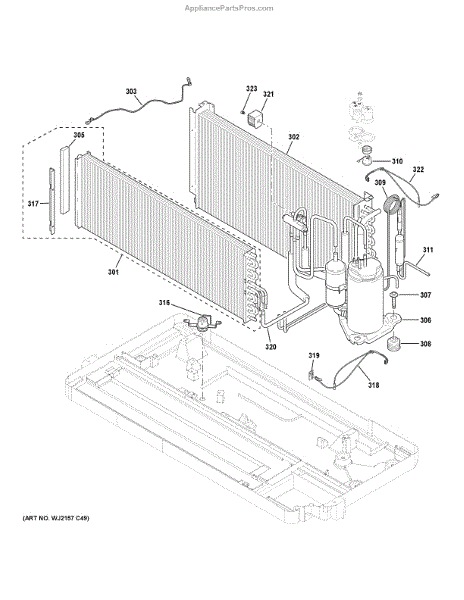 AppliancePartsPros.com

303
323
321
305
302
310
322
309
317
311
301
307
316
306
320
308
319
318

(ART NO. WJ2157 C49)