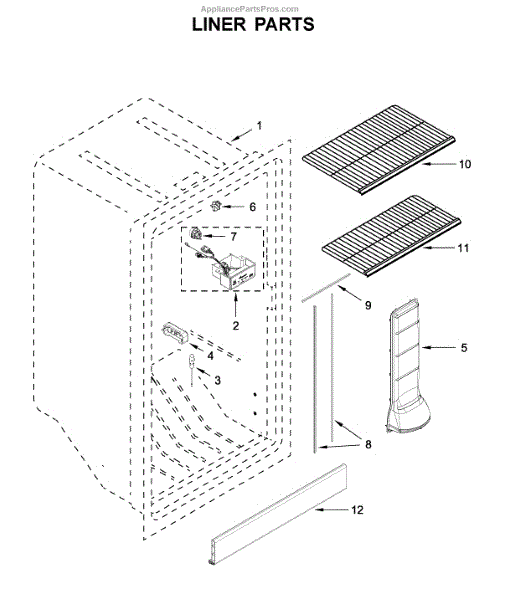 AppliancePartsPros.com
LINER PARTS

1
10
6
7
11
2
9
4
5
3
8
12