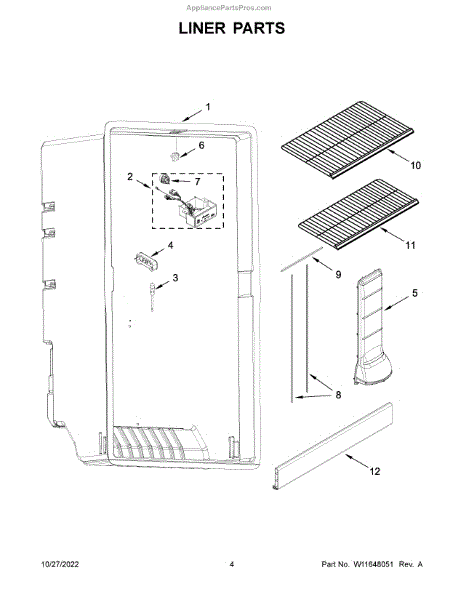 AppliancePartsPros.com

LINER PARTS

1
6
2
7
4
3
10
11
9
5
8
12

10/27/2022

4

Part No. W11648051 Rev. A