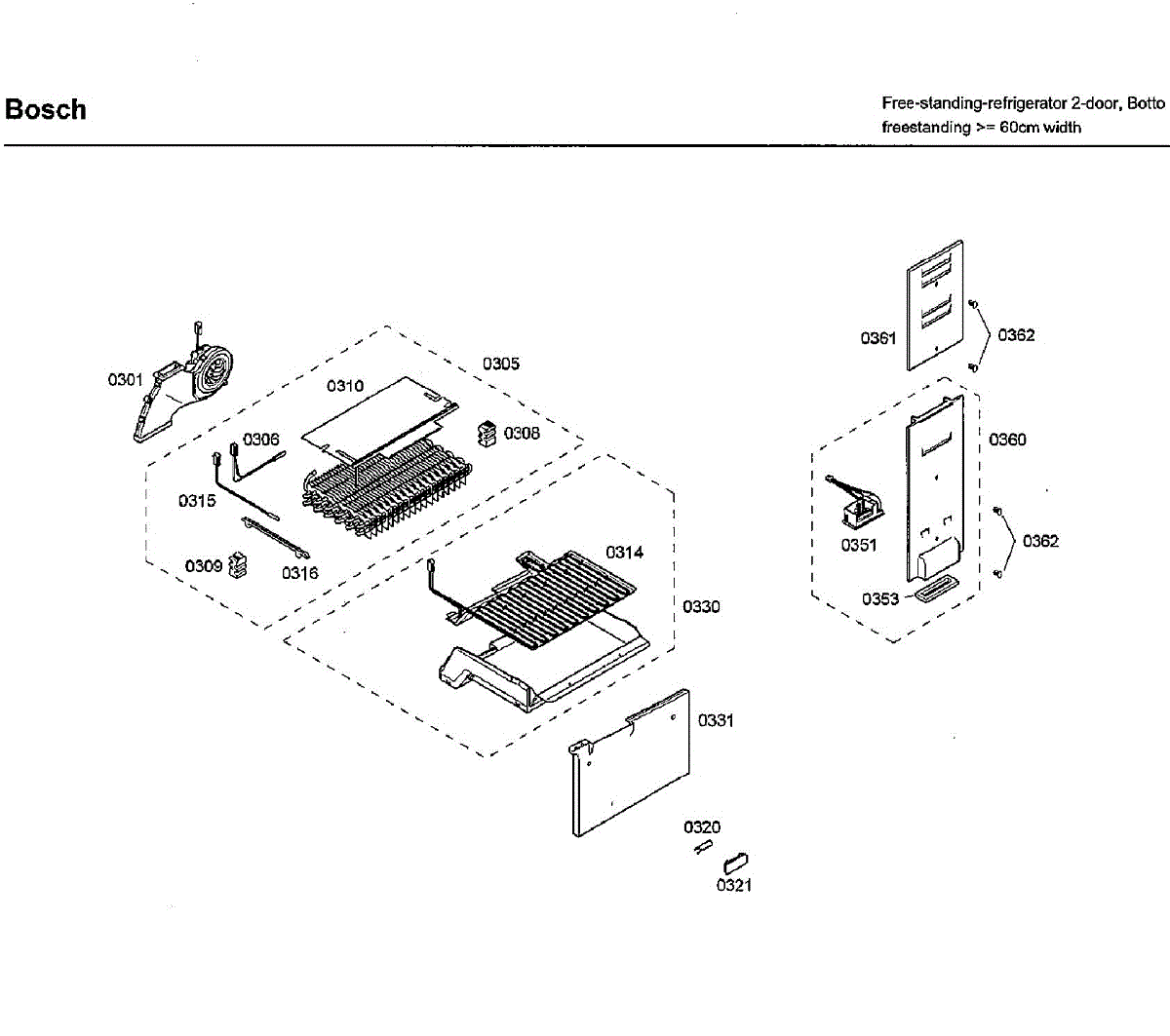 Bosch

Free-standing-refrigerator 2-door, Botto
freestanding >= 60cm width

0301
0305
0310
0306
0308
0315
0309
0316
0314
0330
0331
0320
0321
0361
0362
0360
0351
0362
0353