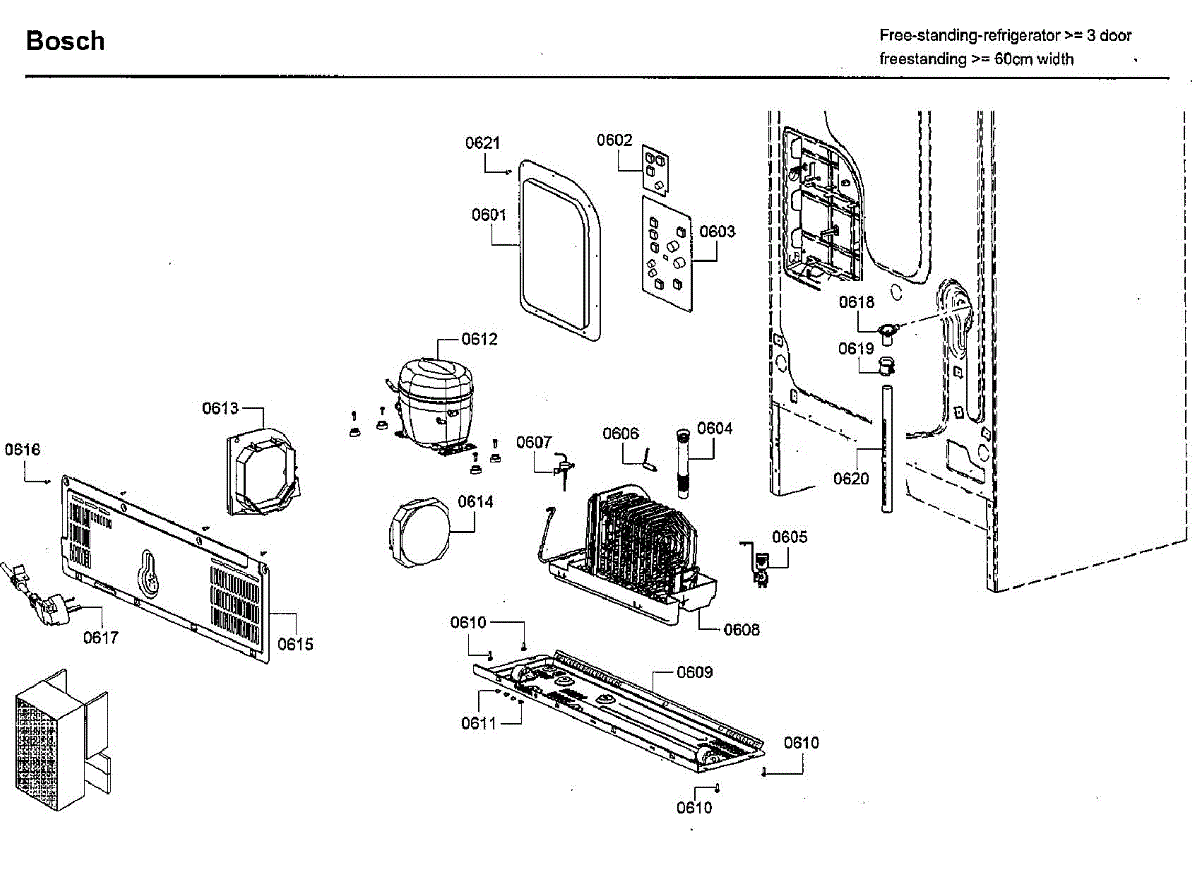 Bosch

Free-standing-refrigerator >= 3 door
freestanding >= 60cm width

0621
0602
0601
0603
0618
0619
0612
0613
0616
0607
0606
0604
0620
0614
0605
0617
0615
0608
0610
0609
0611
0610
0610