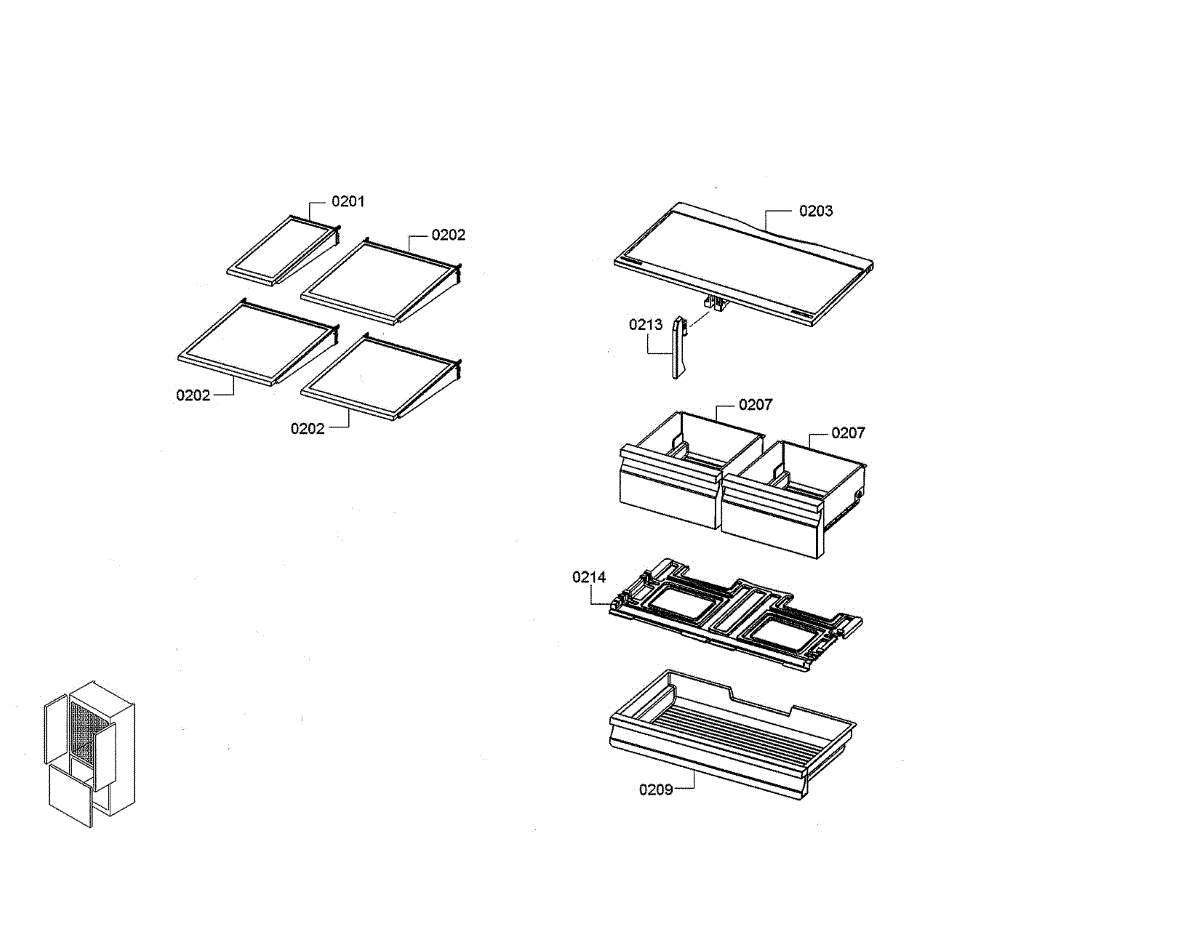 0201
0202
0202
0202
0203
0213
0207
0207
0214
0209