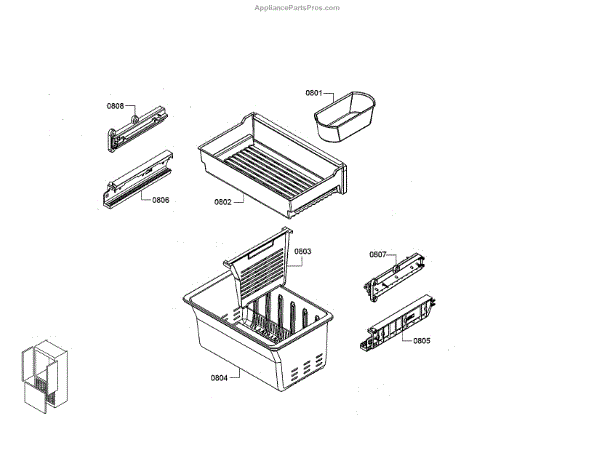 AppliancePartsPros.com

0808

0801

0806

0802

0803

0807

0805

0804