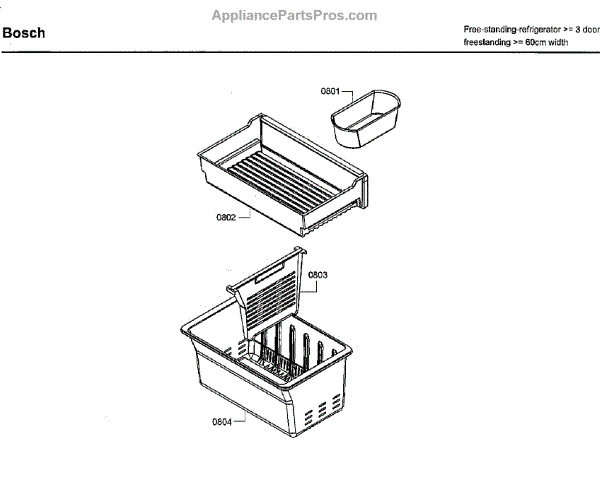 AppliancePartsPros.com

Bosch

Free-standing-refrigerator >= 3 door
freestanding >= 60cm width

0801

0802

0803

0804