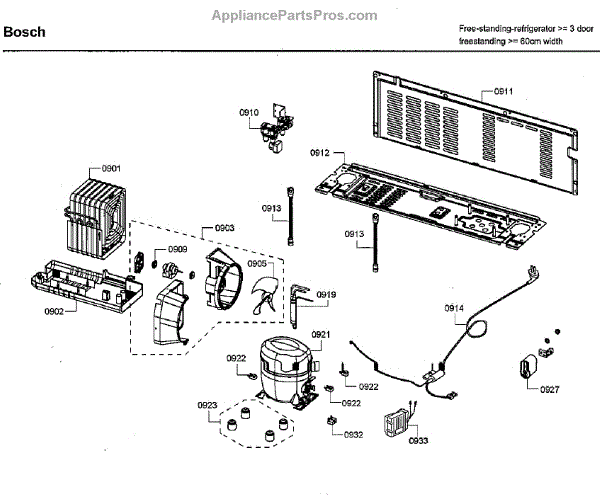 AppliancePartsPros.com

Bosch

Free-standing-refrigerator >= 3 door
freestanding >= 60cm width

0911
0910
0912
0901
0913
0913
0903
0909
0905
0919
0902
0914
0921
0922
0922
0922
0927
0923
0932
0933