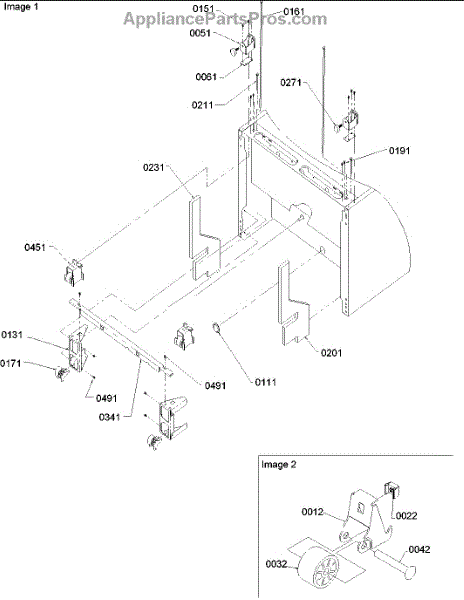 Image 1

AppliancePartsPros.com

0151
0161
0051
0061
0211
0271
0191
0231
0451
0131
0171
0491
0341
0491
0111
0201

Image 2

0012
0022
0042
0032