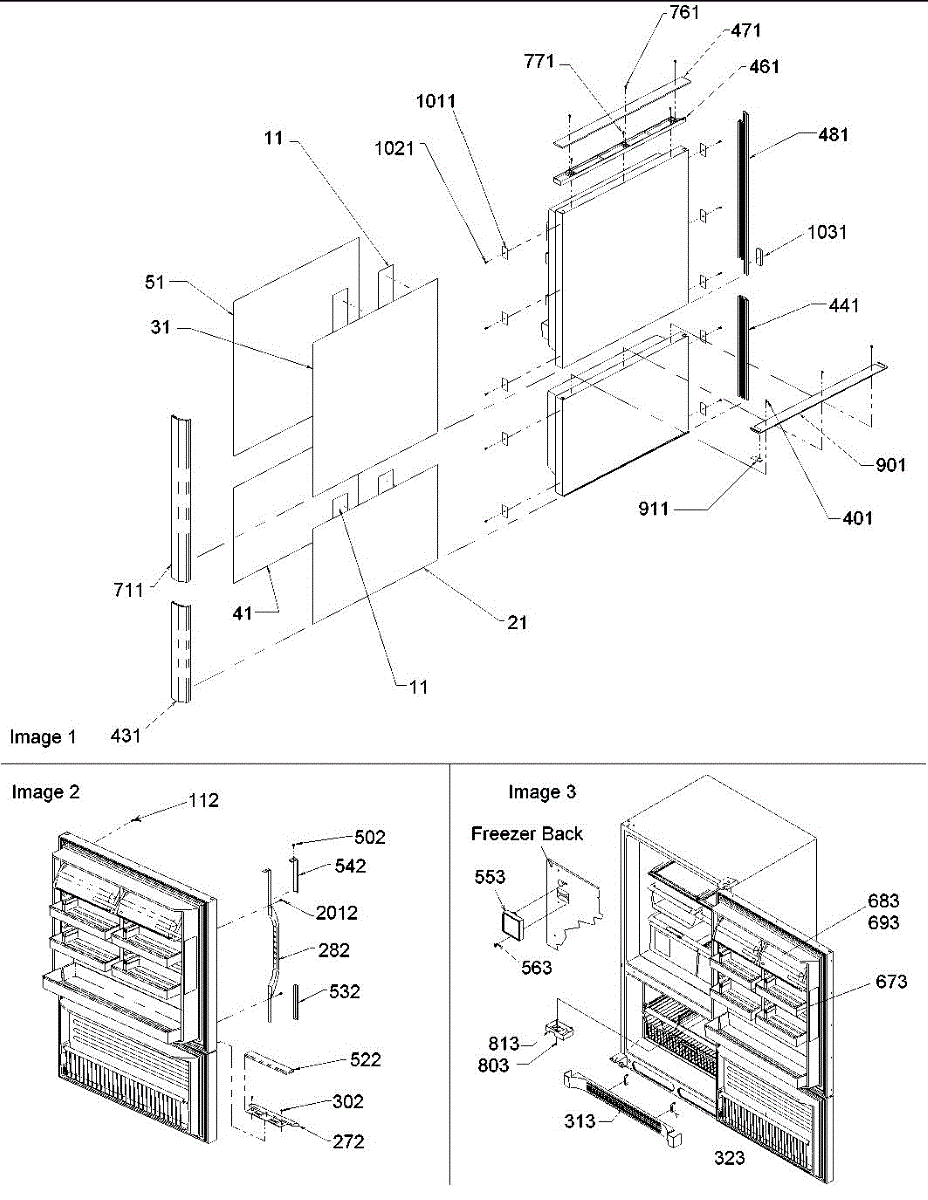 761
471
771
461
1011
481
11
1021
1031
51
441
31
901
911
401
711
41
21
11
431
Image 1

Image 2
112
502
542
2012
282
532
522
302
272

Image 3
Freezer Back
553
563
683
693
673
813
803
313
323