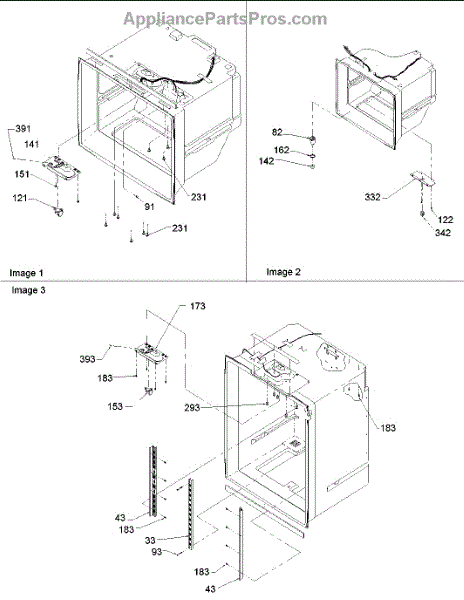 AppliancePartsPros.com

391
141
151
121
231
91
231
Image 1

82
162
142
332
122
342
Image 2

Image 3
173
393
183
153
293
183
43
183
33
93
183
43