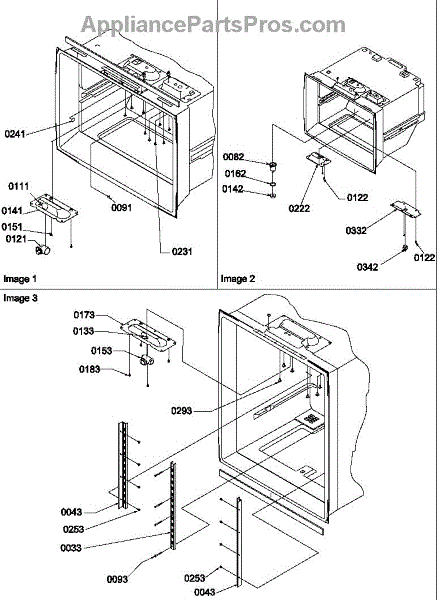 AppliancePartsPros.com

0241
0111
0141
0151
0121
0091
0231
Image 1

0082
0162
0142
0222
0122
0332
0342
0122
Image 2

Image 3
0173
0133
0153
0183
0293
0043
0253
0033
0093
0253
0043