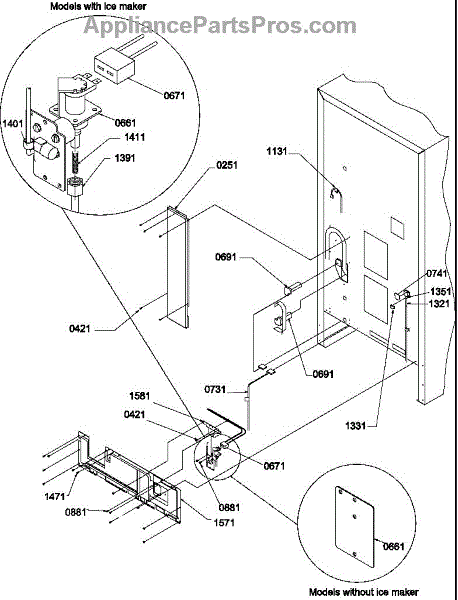 Models with ice maker

AppliancePartsPros.com

0671
0661
1401
1411
1391
0251
1131
0691
0741
1351
1321
0421
0691
0731
1581
0421
1331
0671
1471
0881
0881
1571
0661

Models without ice maker