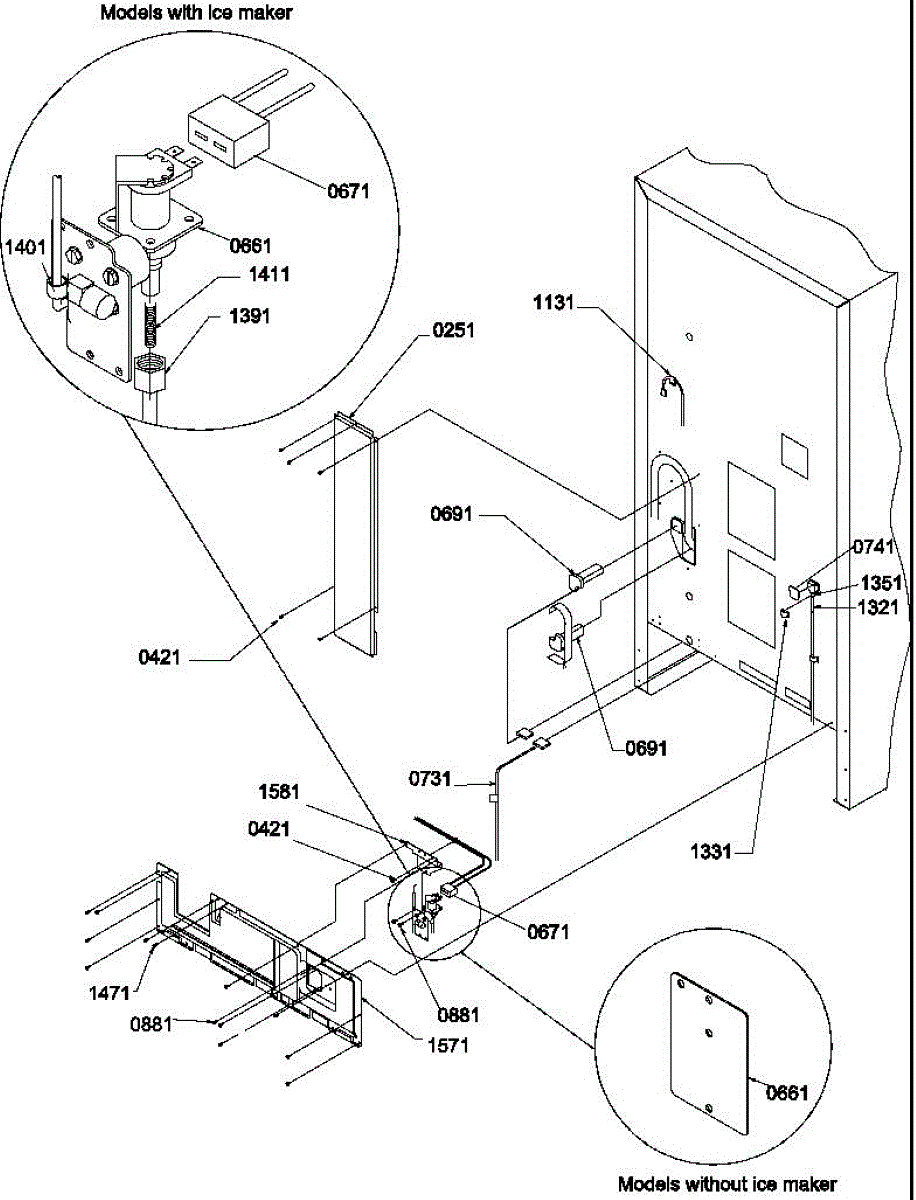 Models with ice maker

0671

0661

1401

1411

1391

0251

1131

0691

0741

1351

1321

0421

0691

0731

1581

0421

1331

0671

1471

0881

0881

1571

0661

Models without ice maker