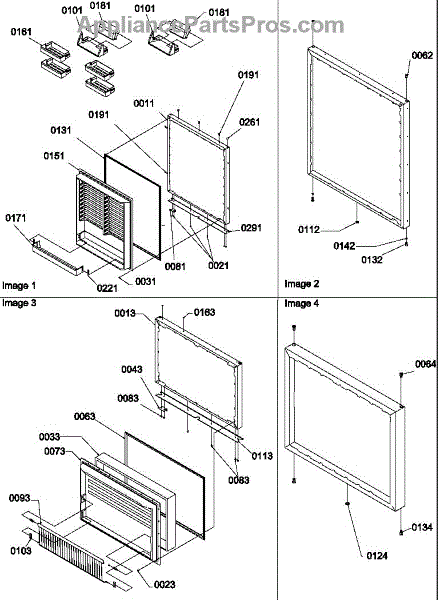 AppliancePartsPros.com

0101 0181 0101 0181
0161
0191
0011
0191
0261
0131
0151
0171
0291
0081
0021
0221
0031
Image 1

0062
0112
0142
0132
Image 2

Image 3
0013
0163
0043
0083
0063
0033
0073
0113
0083
0093
0103
0023

Image 4
0064
0134
0124