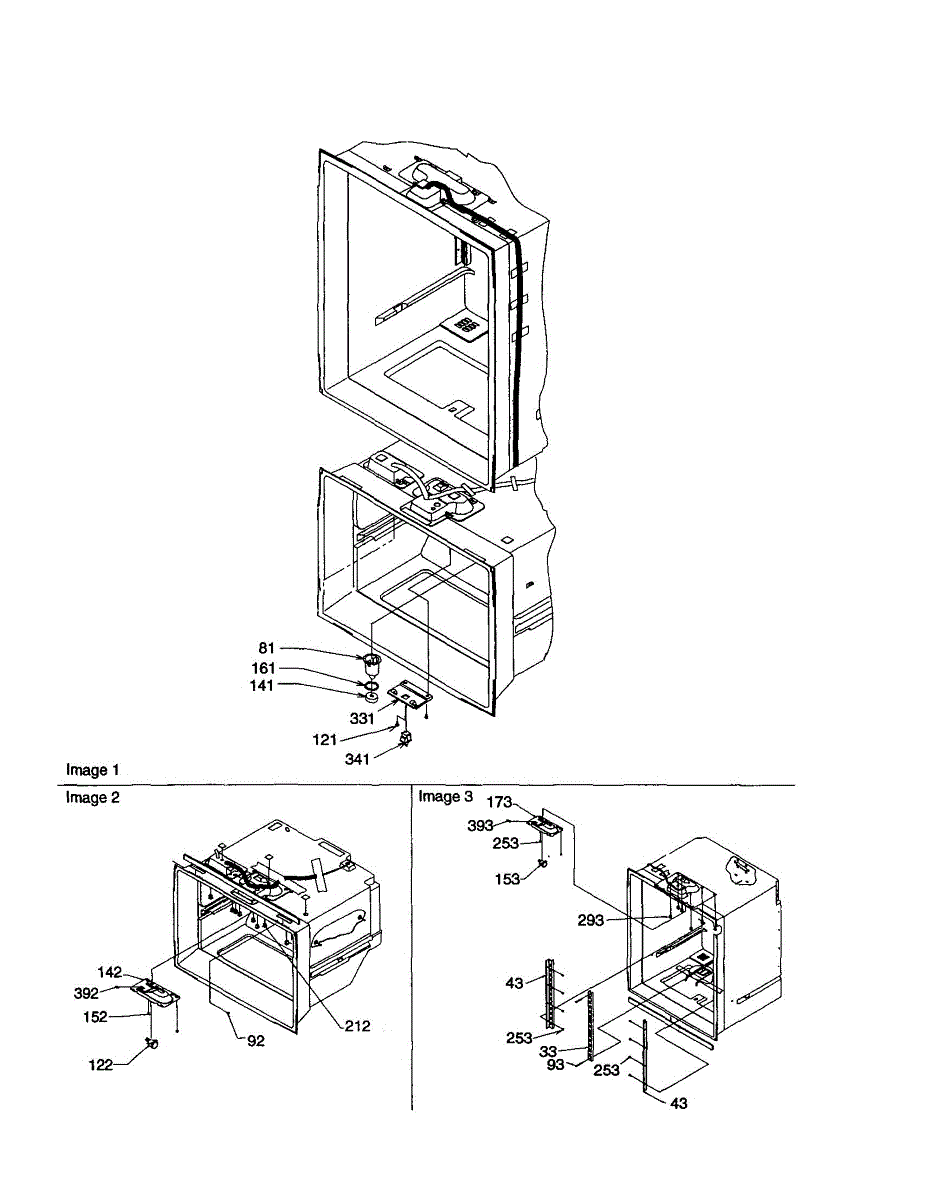 81
161
141
331
121
341
Image 1
Image 2
142
392
152
122
212
92
Image 3
173
393
253
153
293
43
253
33
93
253
43