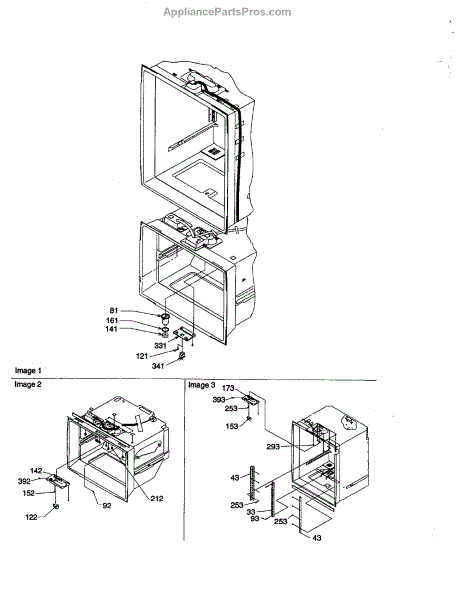 AppliancePartsPros.com

81
161
141
331
121
341

Image 1

Image 2

142
392
152
122
92
212

Image 3

173
393
253
153
293
43
253
33
93
253
43