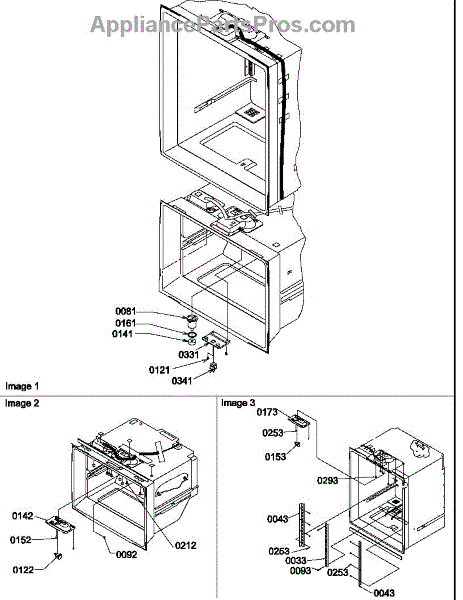 AppliancePartsPros.com

0081
0161
0141
0331
0121
0341

Image 1

Image 2

0142
0152
0122
0092
0212

Image 3

0173
0253
0153
0293
0043
0253
0033
0093
0253
0043