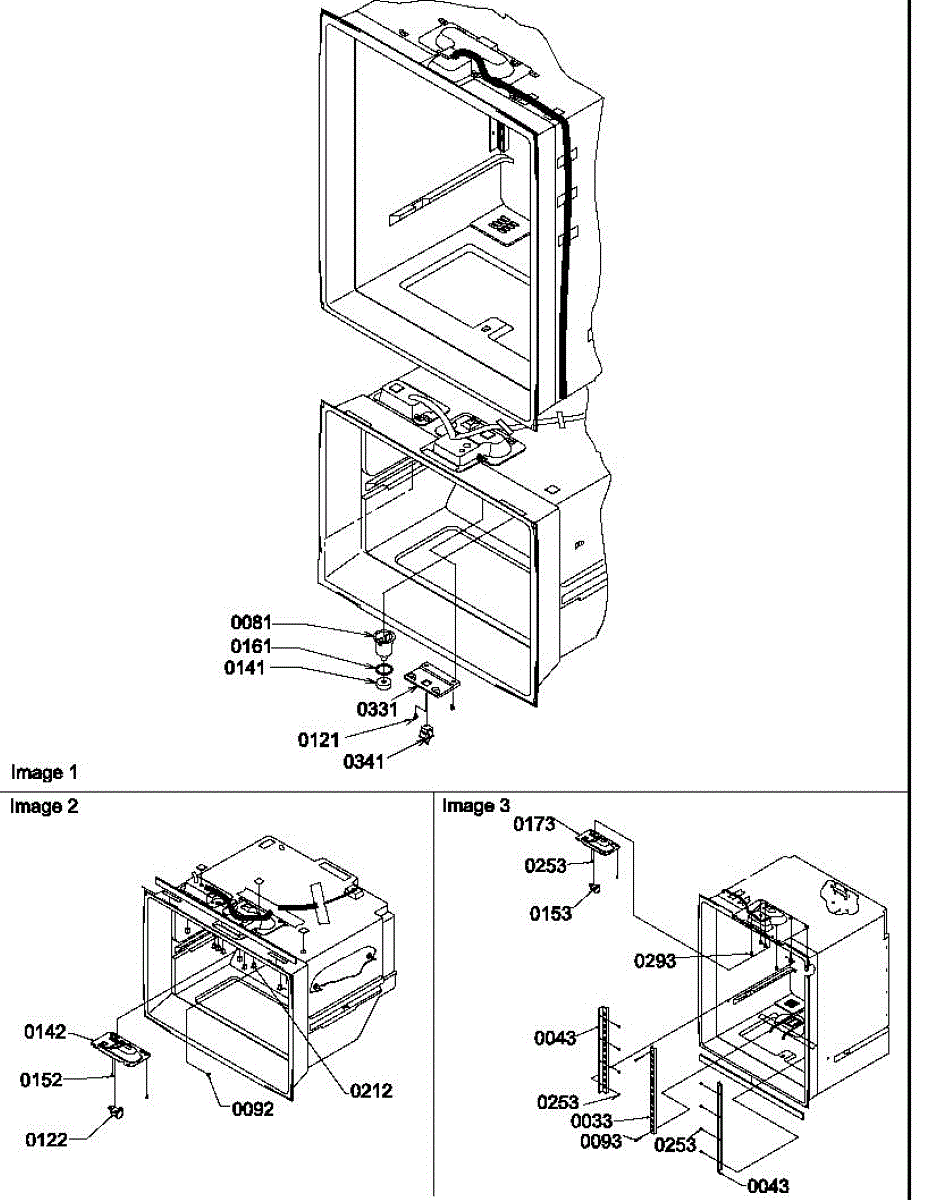 0081
0161
0141
0331
0121
0341
Image 1

Image 2
0142
0152
0122
0092
0212

Image 3
0173
0253
0153
0293
0043
0253
0033
0093
0253
0043