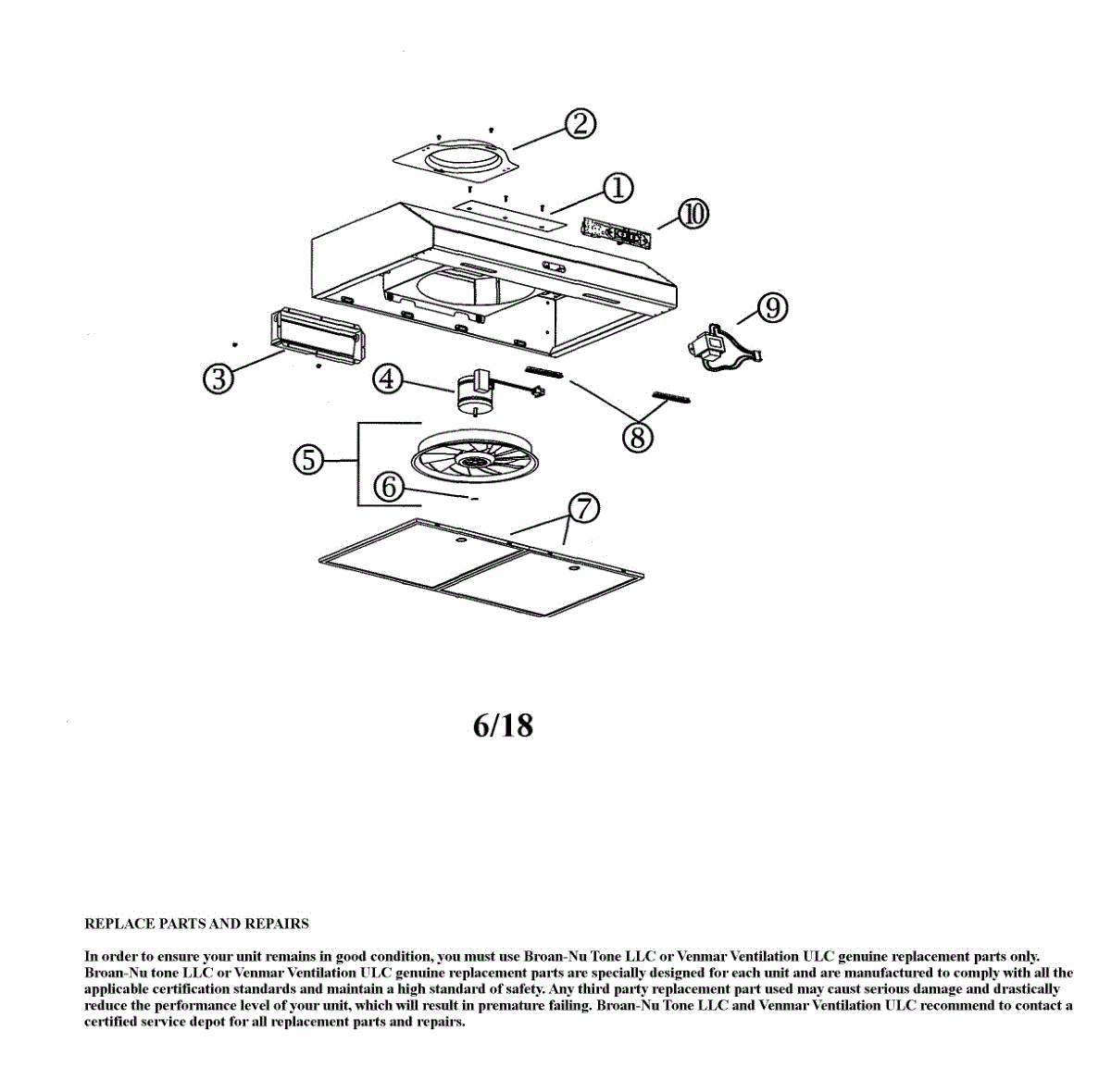 2
1
10
9
3
4
8
5
6
7

6/18

REPLACE PARTS AND REPAIRS

In order to ensure your unit remains in good condition, you must use Broan-Nu Tone LLC or Venmar Ventilation ULC genuine replacement parts only. Broan-Nu tone LLC or Venmar Ventilation ULC genuine replacement parts are specially designed for each unit and are manufactured to comply with all the applicable certification standards and maintain a high standard of safety. Any third party replacement part used may caust serious damage and drastically reduce the performance level of your unit, which will result in premature failing. Broan-Nu Tone LLC and Venmar Ventilation ULC recommend to contact a certified service depot for all replacement parts and repairs.