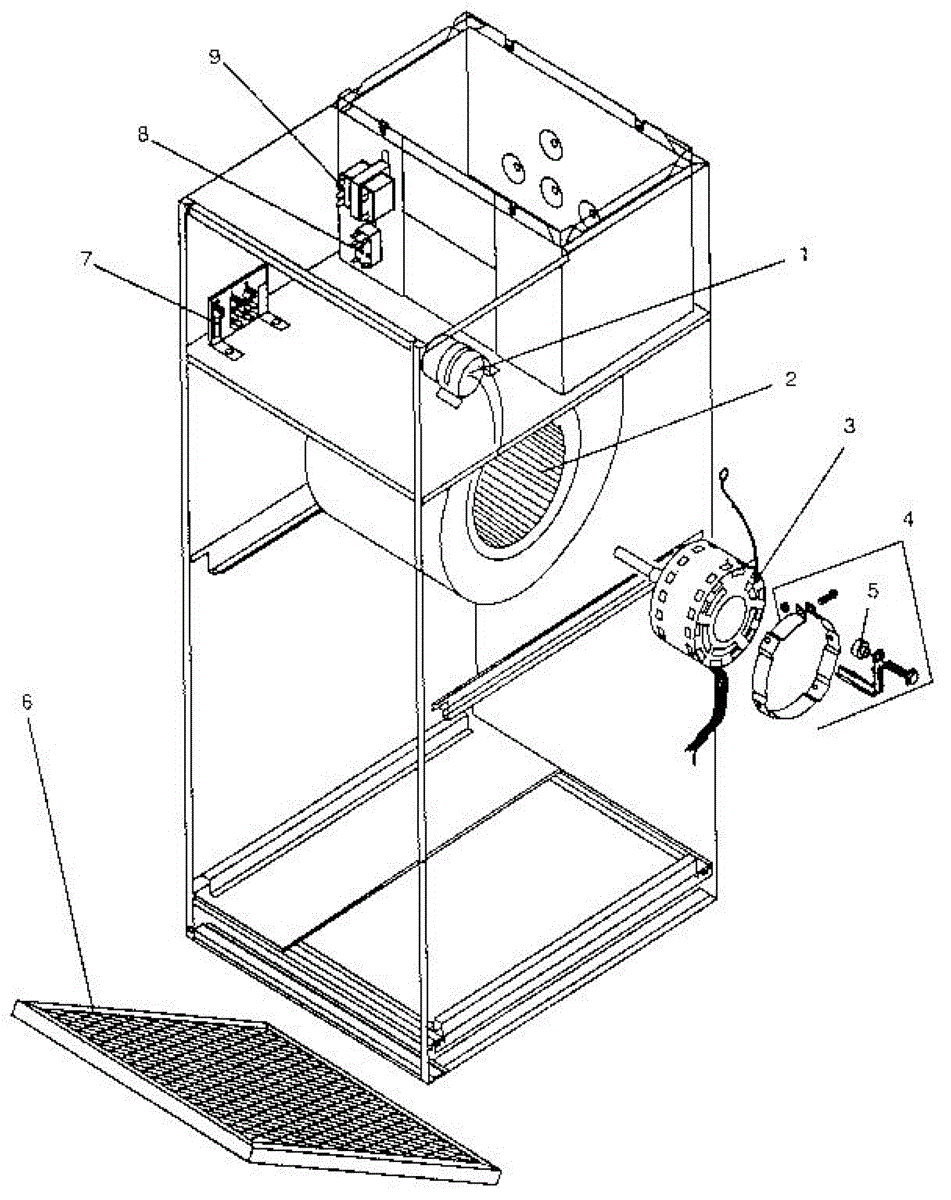 9
8
7
1
2
3
4
5
6