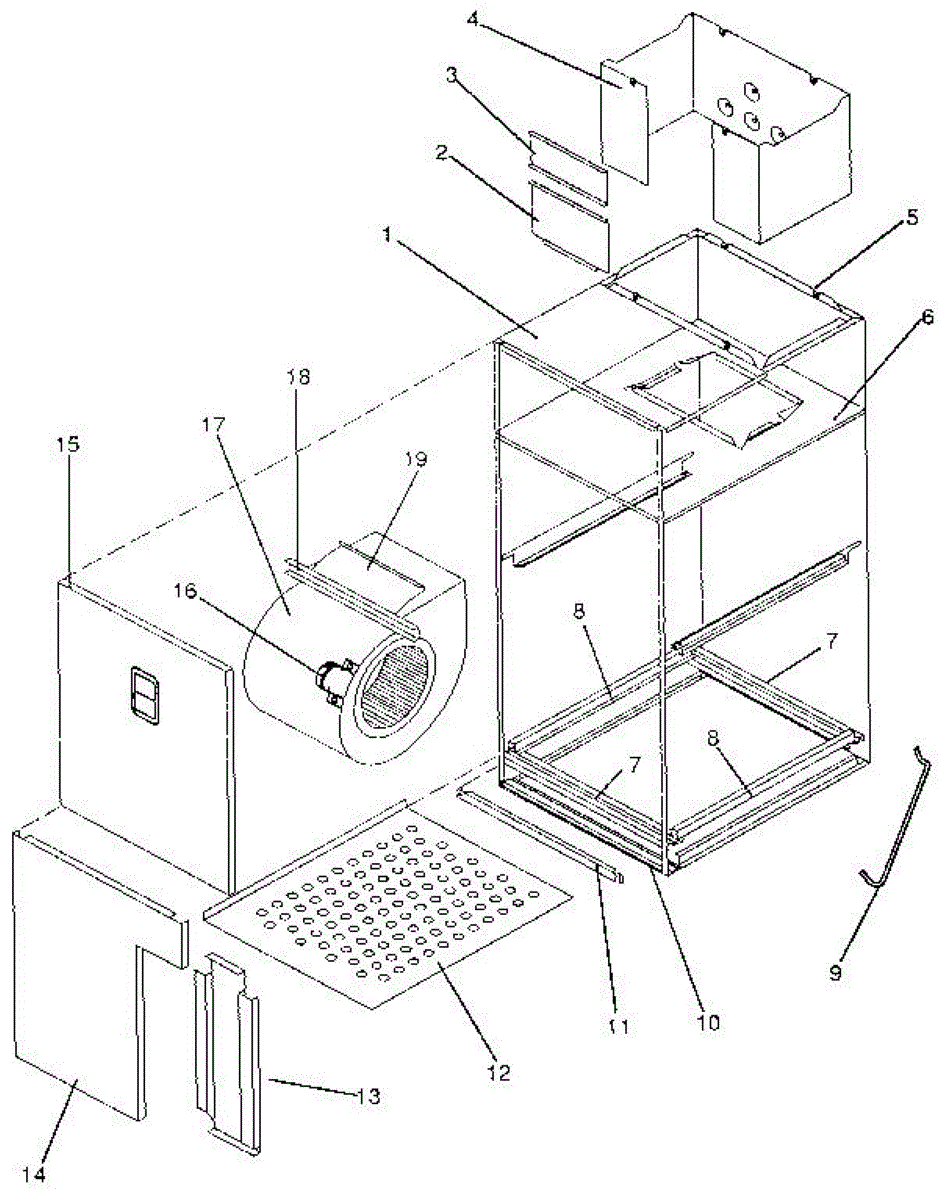 4
3
2
1
5
6
18
17
19
15
16
8
7
7
8
9
11
10
12
13
14