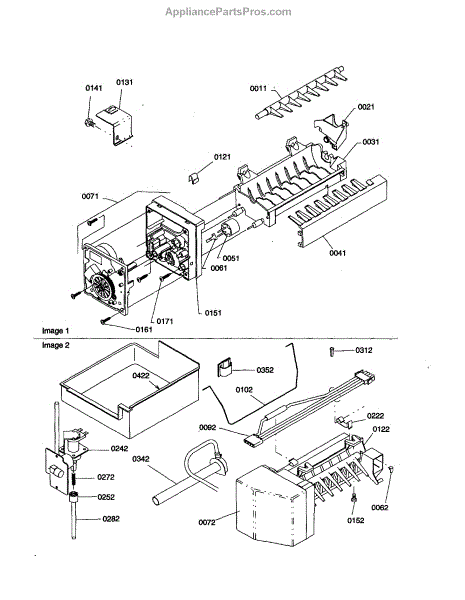 AppliancePartsPros.com

0141
0131
0011
0021
0031
0121
0071
0051
0061
0041
0151
0171
0161
Image 1

Image 2
0312
0352
0422
0102
0222
0092
0122
0242
0342
0272
0252
0282
0072
0152
0062