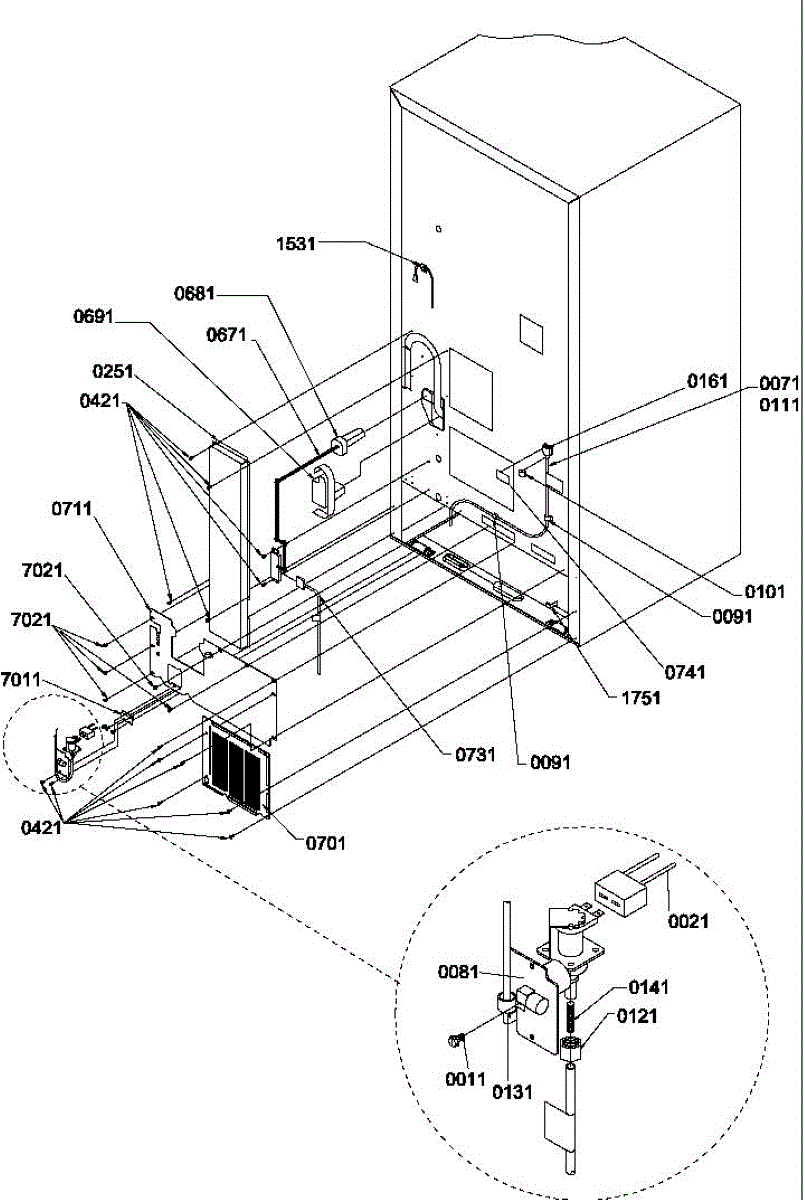 1531
0681
0691
0671
0251
0421
0161
0071
0111
0711
7021
7021
7011
0101
0091
0741
1751
0731
0091
0421
0701
0021
0081
0141
0121
0011
0131