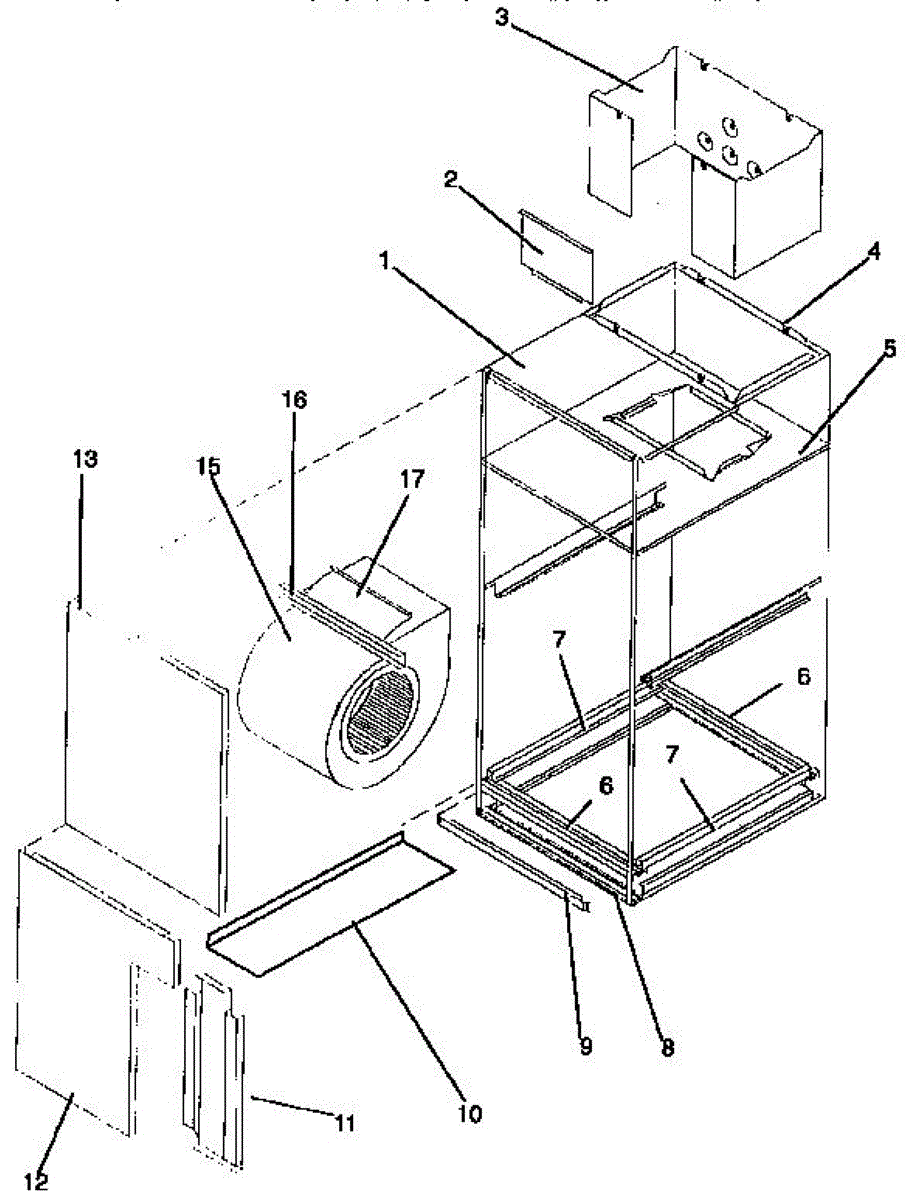 3
2
1
4
5
16
13
15
17
7
6
7
6
9
8
10
11
12