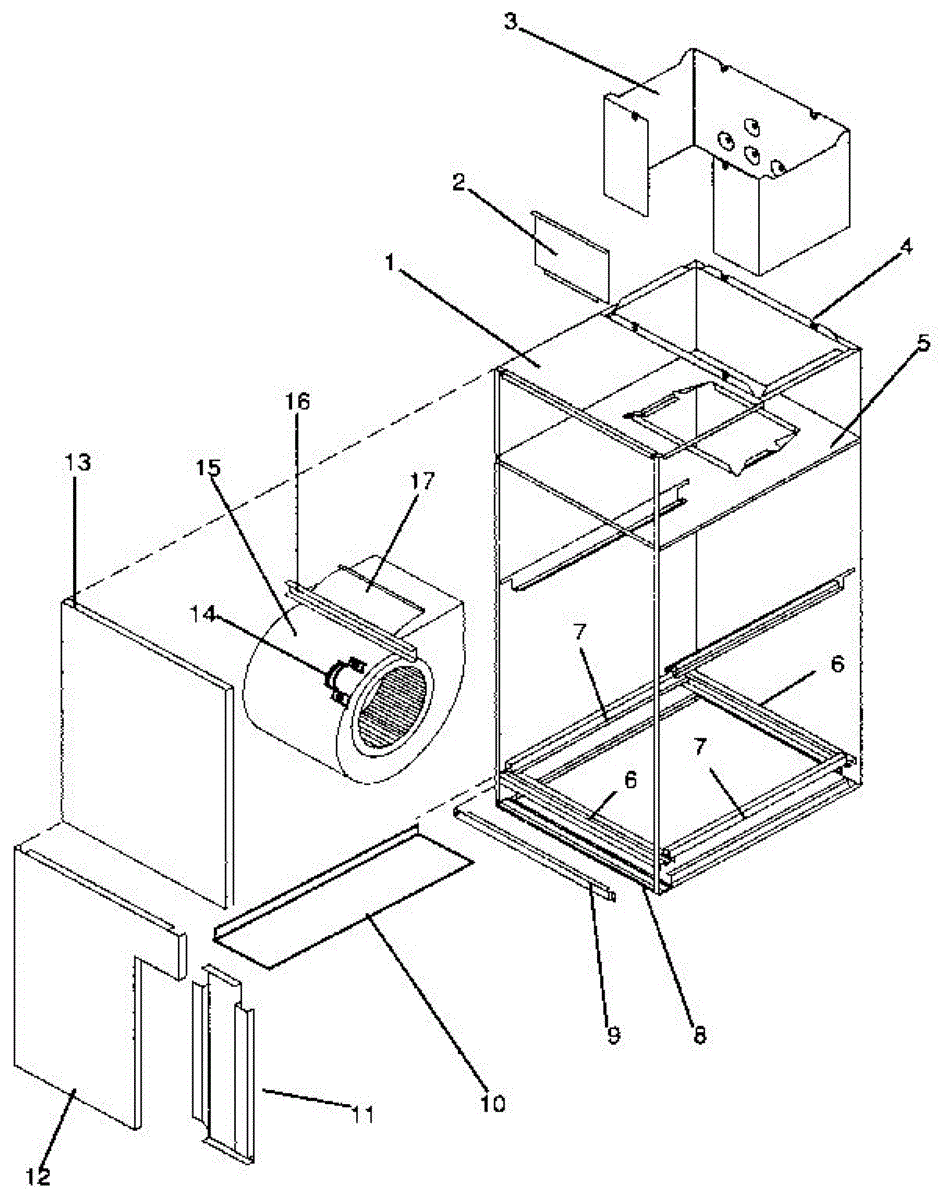 3
2
1
4
5
16
13
15
17
14
7
6
7
6
9
8
10
11
12