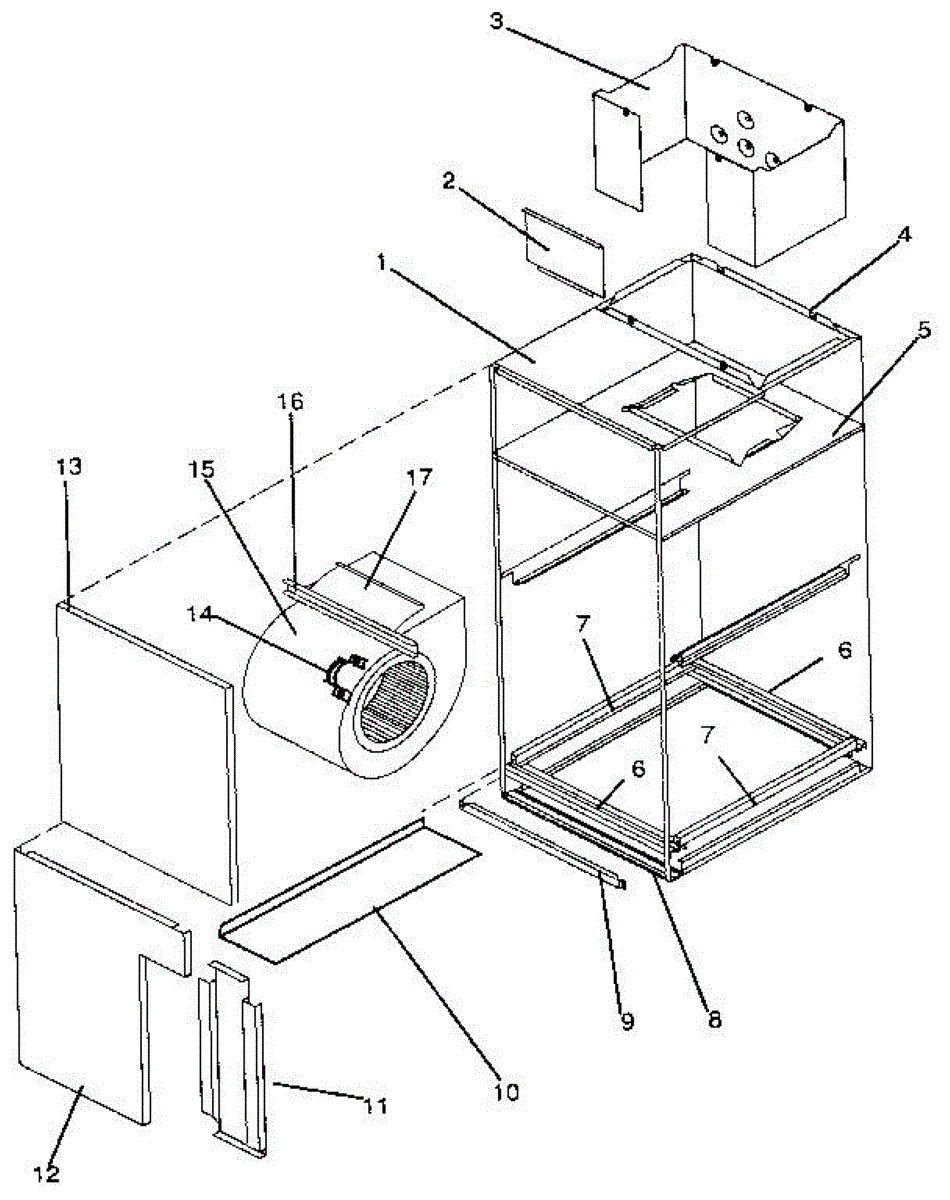 3
2
4
1
5
16
13
15
17
14
7
6
7
6
9
8
10
11
12