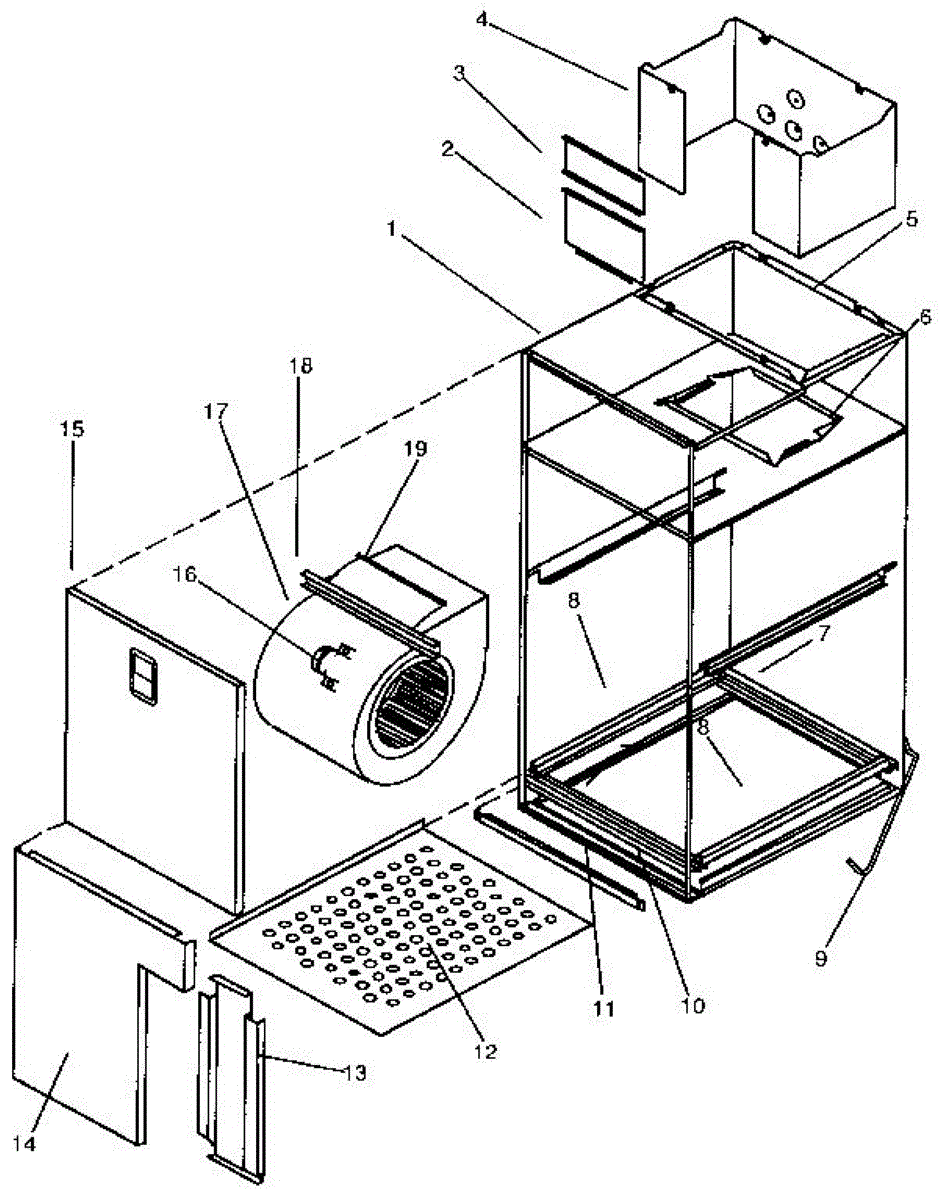 4
3
2
1
5
6
18
17
15
19
16
8
7
8
9
11
10
12
13
14