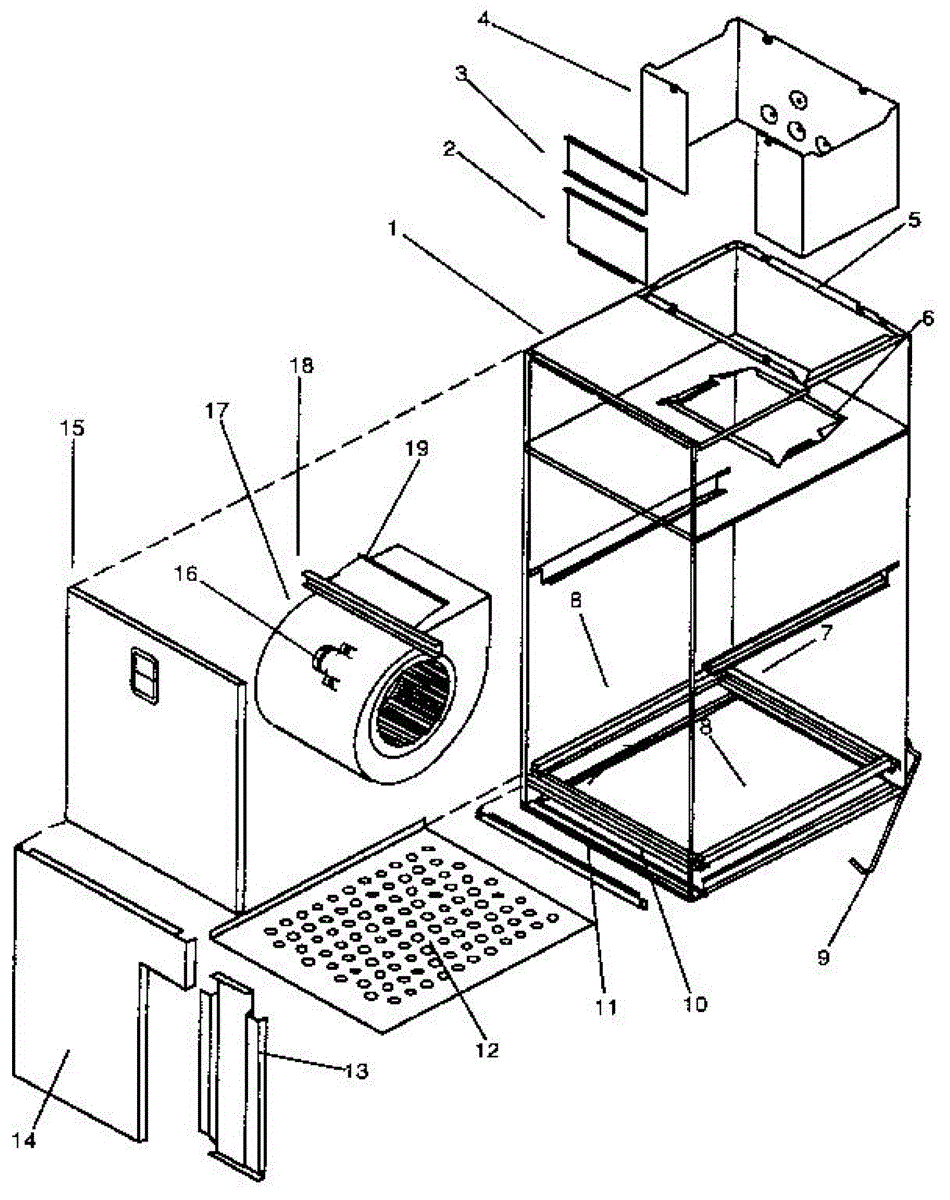 4
3
2
1
5
6
18
17
15
19
16
8
7
8
9
11
10
12
13
14