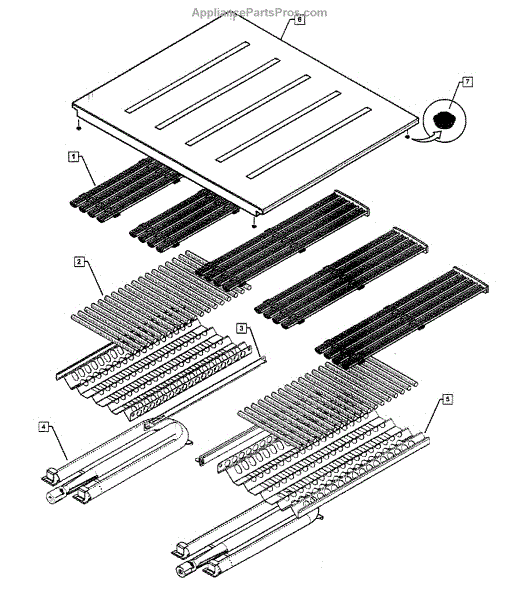 AppliancePartsPros.com

6

7

1

2

3

4

5