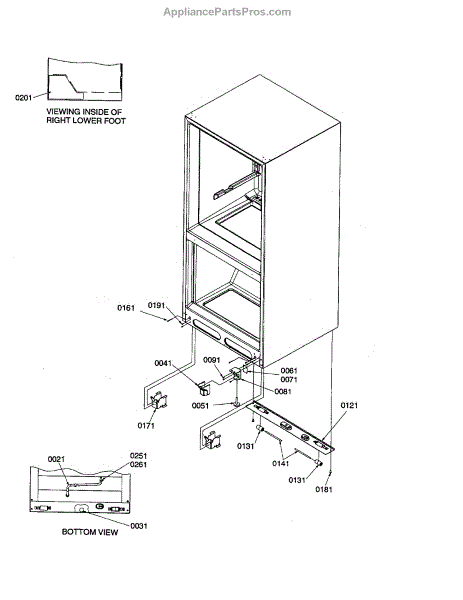 AppliancePartsPros.com

0201

VIEWING INSIDE OF RIGHT LOWER FOOT

0161 0191

0041

0091

0061
0071
0081

0051

0171

0121

0131

0141

0131

0181

0021

0251
0261

0031

BOTTOM VIEW