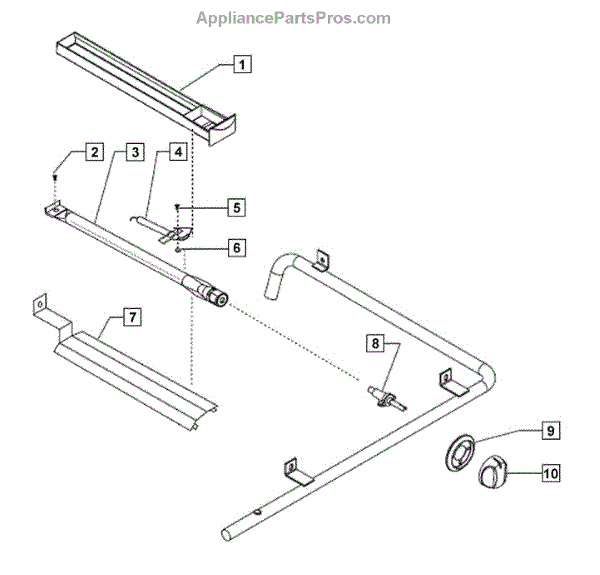 AppliancePartsPros.com

1
2
3
4
5
6
7
8
9
10