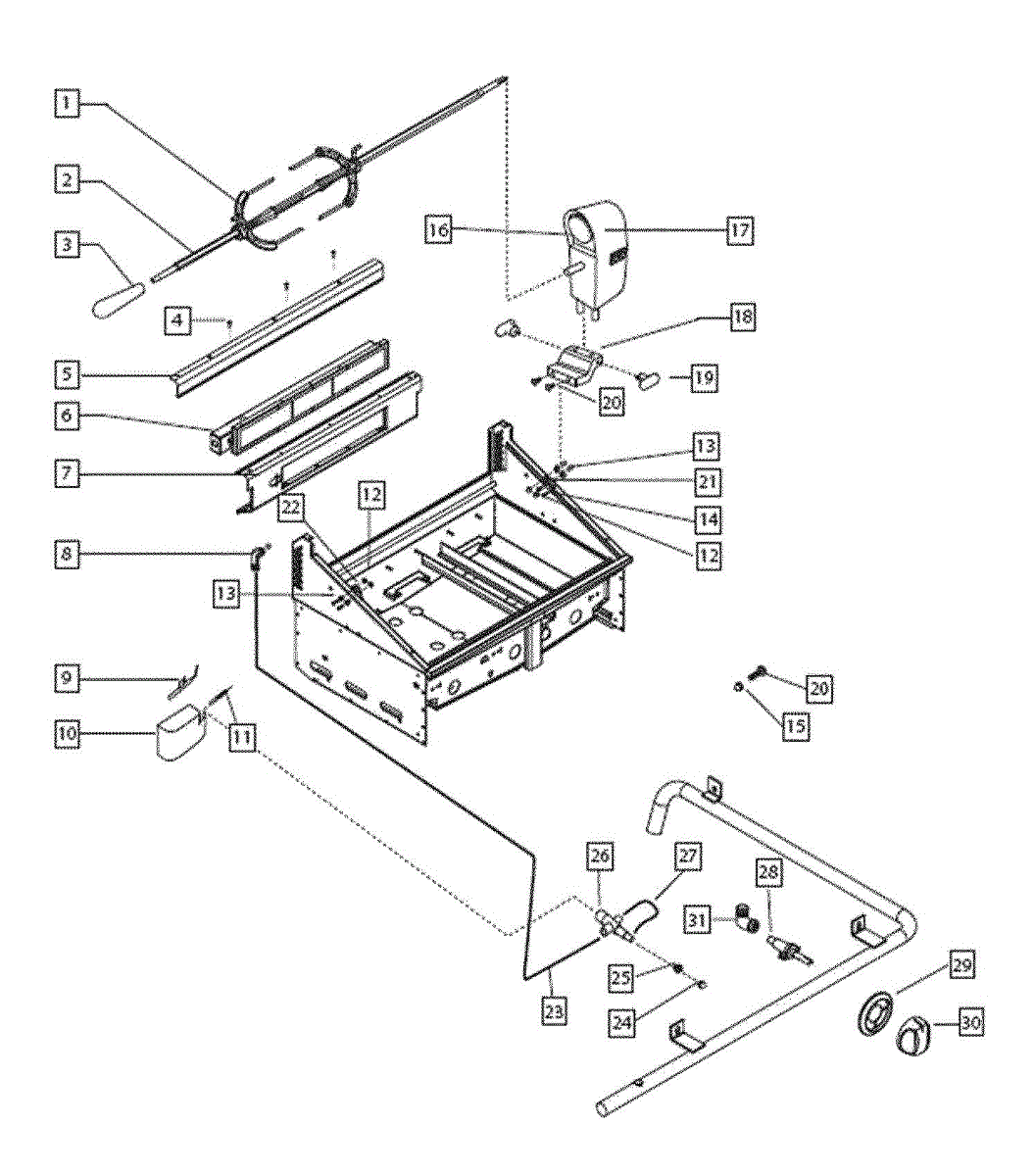 1
2
3
4
5
6
7
8
9
10
11
16
17
18
19
20
13
21
14
12
22
12
13
20
15
26
27
28
31
25
24
23
29
30