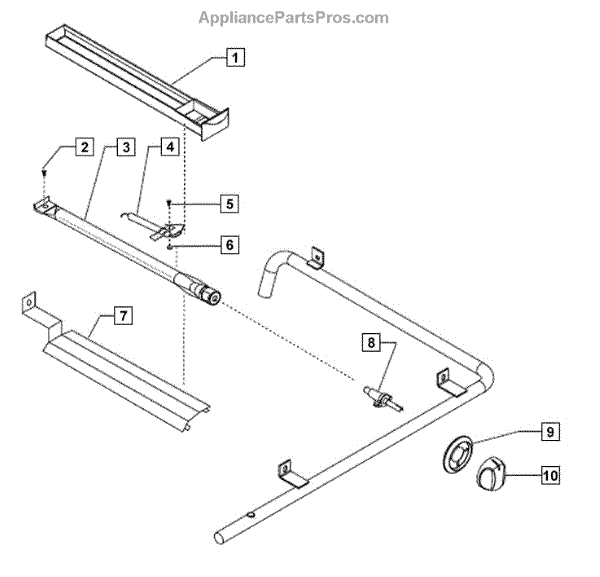 AppliancePartsPros.com

1

2

3

4

5

6

7

8

9

10