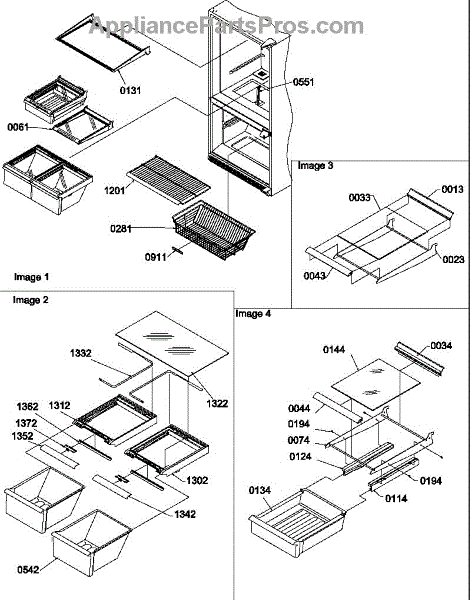 AppliancePartsPros.com

0131
0551
0061
1201
0281
0911
Image 1

Image 3
0033
0013
0023
0043

Image 2
1332
1322
1362
1312
1372
1352
1302
1342
0542

Image 4
0144
0034
0044
0194
0074
0124
0194
0114
0134