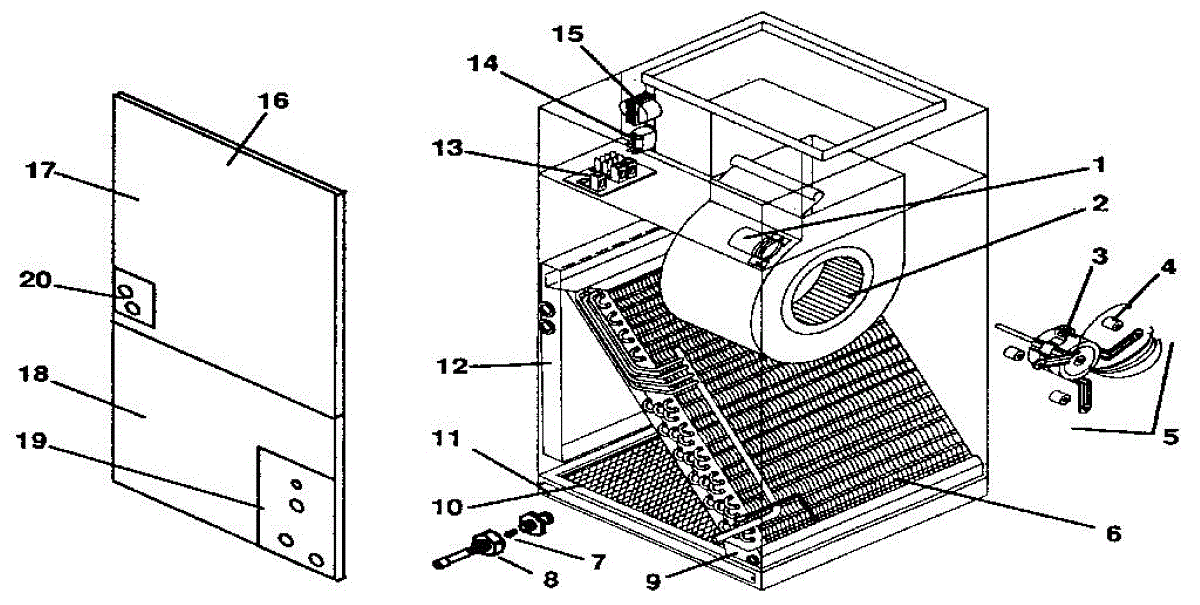 16
17
20
18
19
15
14
13
1
2
3
4
12
5
11
10
6
7
8
9