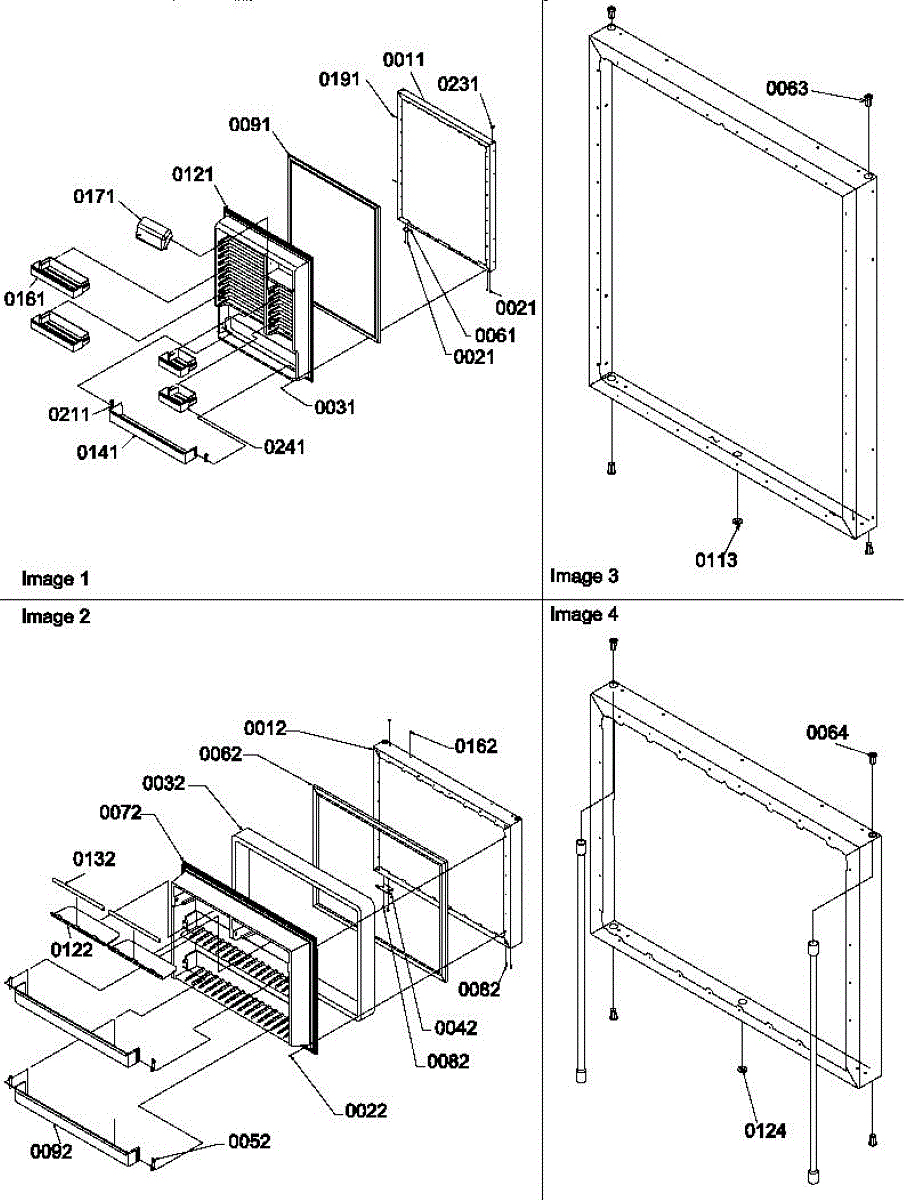 0011
0191
0231
0091
0121
0171
0161
0021
0061
0021
0211
0031
0141
0241
Image 1

0063
0113
Image 3

Image 2
0012
0162
0062
0032
0072
0132
0122
0082
0042
0082
0022
0092
0052

Image 4
0064
0124