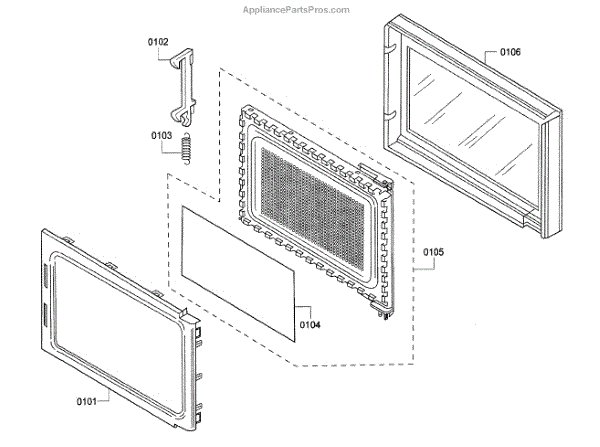 AppliancePartsPros.com

0102

0106

0103

0105

0104

0101