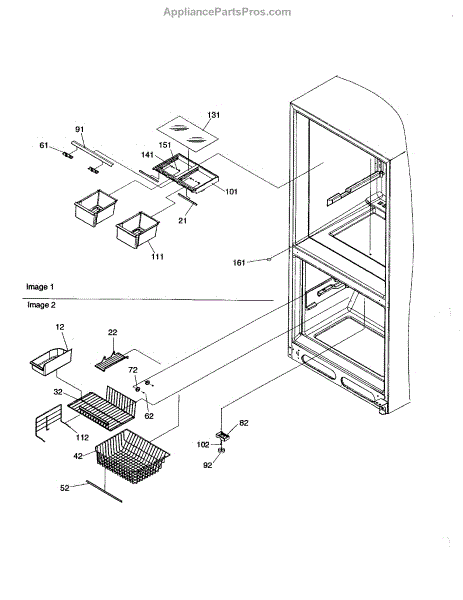 AppliancePartsPros.com

131
91
61
151
141
101
21
111
161

Image 1
Image 2

12
22
72
32
62
112
42
52
82
102
92