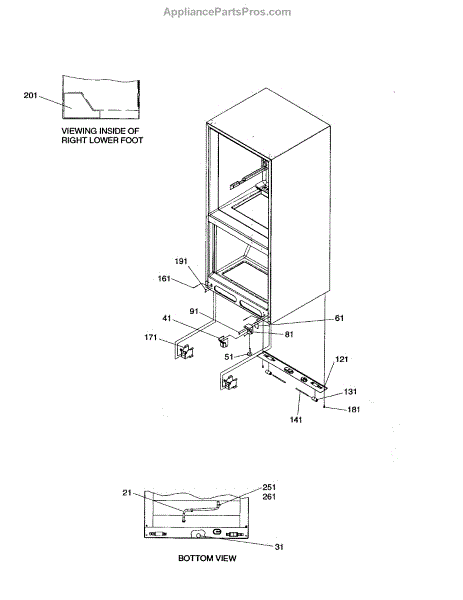 AppliancePartsPros.com

201

VIEWING INSIDE OF RIGHT LOWER FOOT

191
161
91
41
171
61
81
51
121
131
181
141

21
251
261
31

BOTTOM VIEW