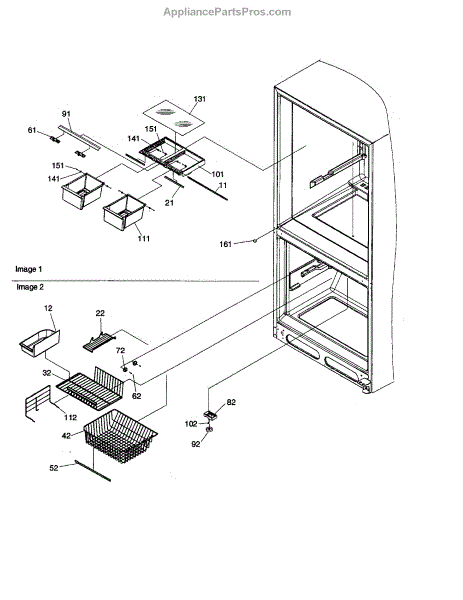 AppliancePartsPros.com

131
91
61
151
141
151
141
101
11
21
111
161

Image 1
Image 2

12
22
72
32
62
112
42
52
82
102
92