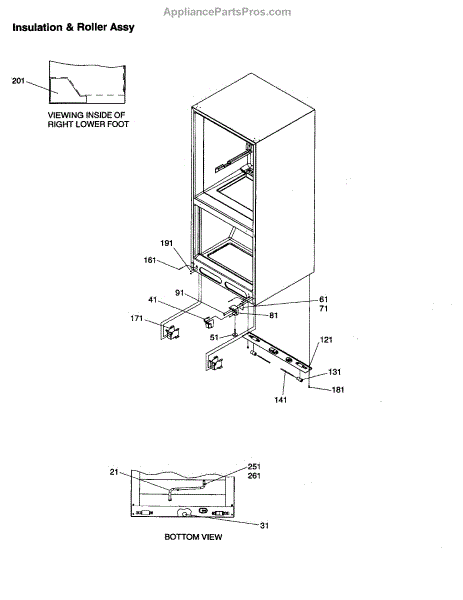 AppliancePartsPros.com

Insulation & Roller Assy

201

VIEWING INSIDE OF RIGHT LOWER FOOT

191
161
91
41
171
61
71
81
51
121
131
181
141

21
251
261
31

BOTTOM VIEW