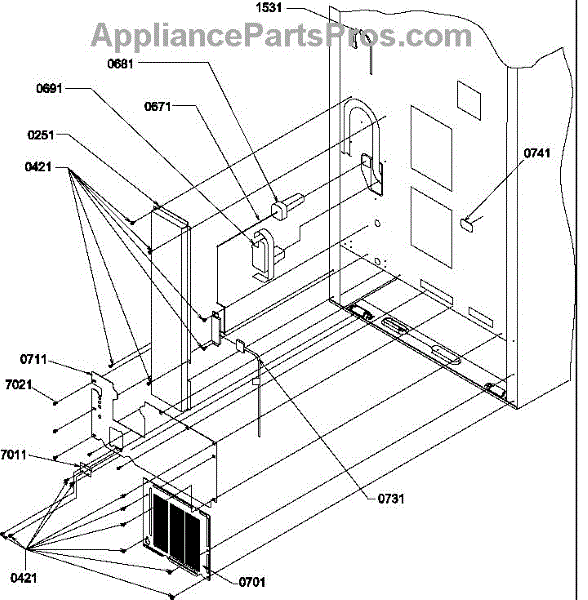 AppliancePartsPros.com

1531
0681
0691
0671
0251
0421
0741
0711
7021
7011
0731
0421
0701