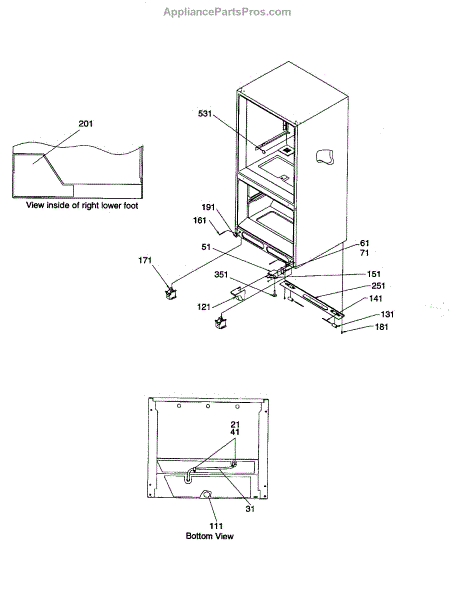 AppliancePartsPros.com

201

View inside of right lower foot

531

191
161

51

171

351

121

61
71

151

251

141

131

181

21
41

31

111
Bottom View