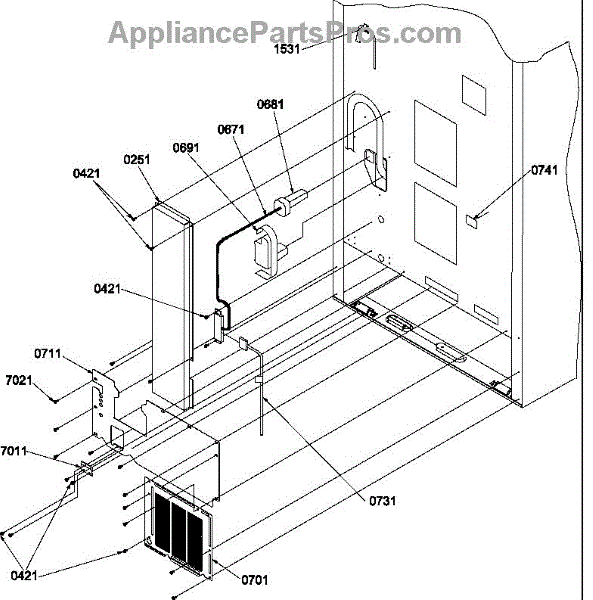 AppliancePartsPros.com

1531

0681

0671

0691

0251

0421

0741

0421

0711

7021

7011

0731

0421

0701