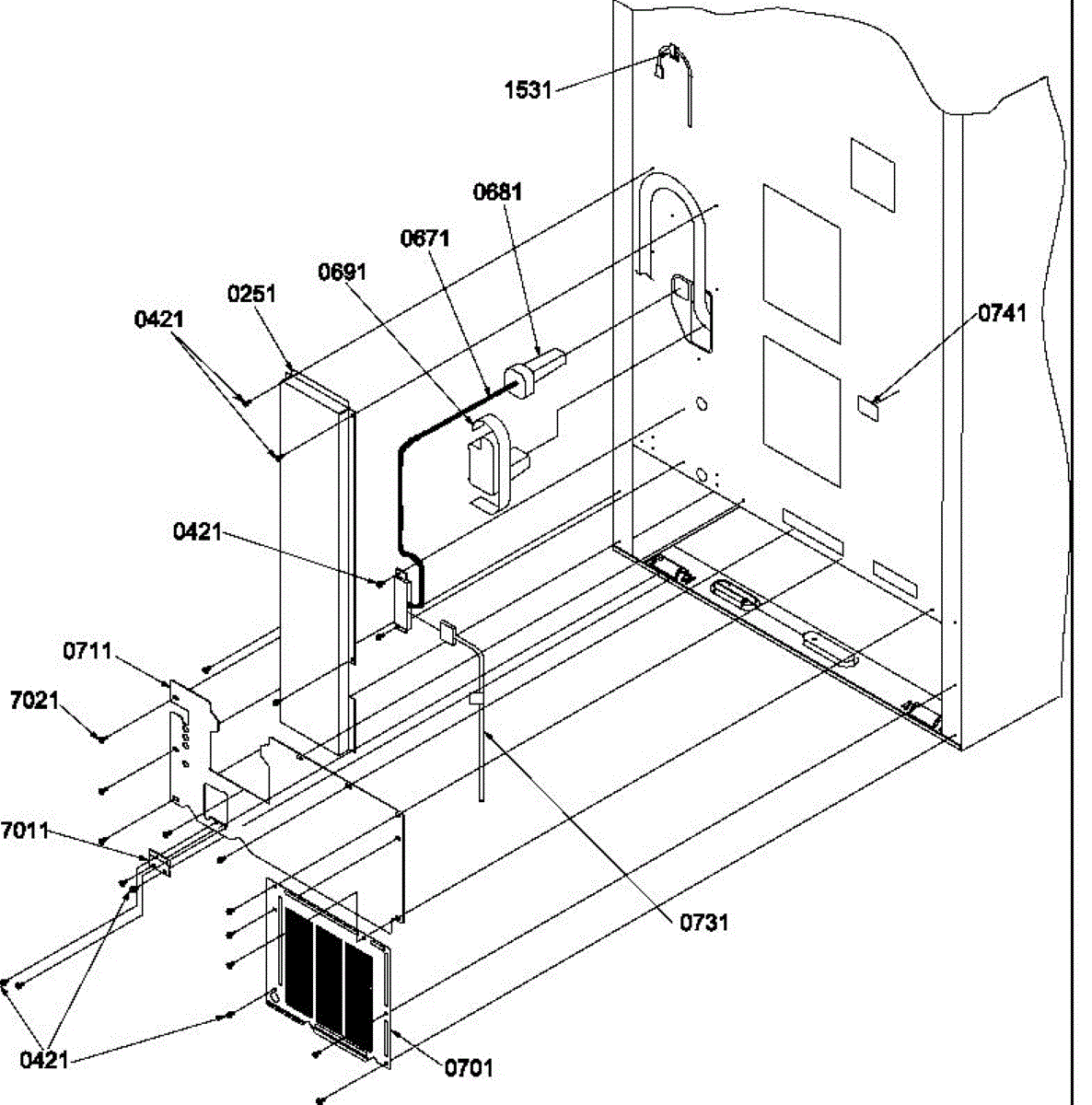 1531

0681

0671

0691

0251

0421

0741

0421

0711

7021

7011

0731

0421

0701