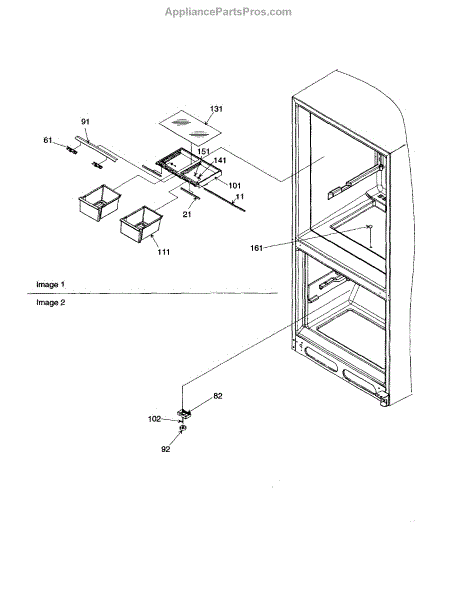 AppliancePartsPros.com

131
91
61
151
141
101
11
21
111
161

Image 1
Image 2

82
102
92