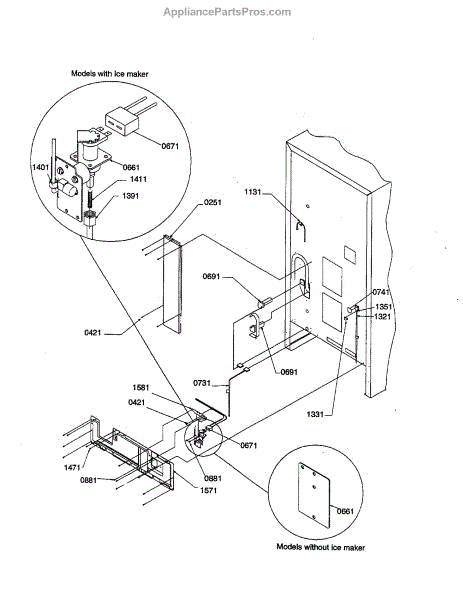 AppliancePartsPros.com

Models with ice maker

0671
0661
1401
1411
1391
0251
1131
0691
0741
1351
1321
0421
0691
0731
1581
0421
1331
0671
1471
0881
0881
1571
0661

Models without ice maker