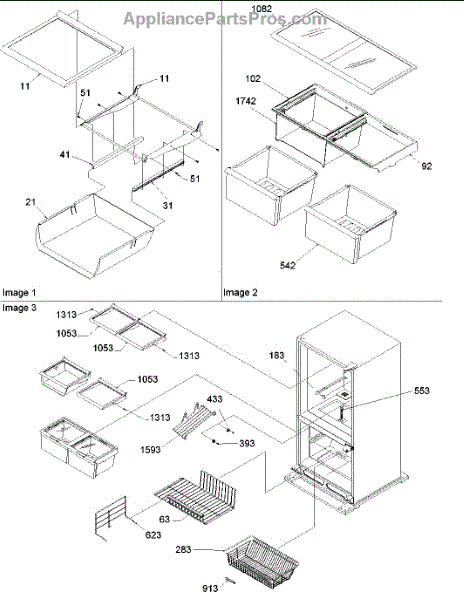 AppliancePartsPros.com

11
11
51
41
51
31
21

Image 1

1082
102
1742
92
542

Image 2

Image 3

1313
1053
1053
1313
1053
1313
183
553
433
1593
393
63
623
283
913